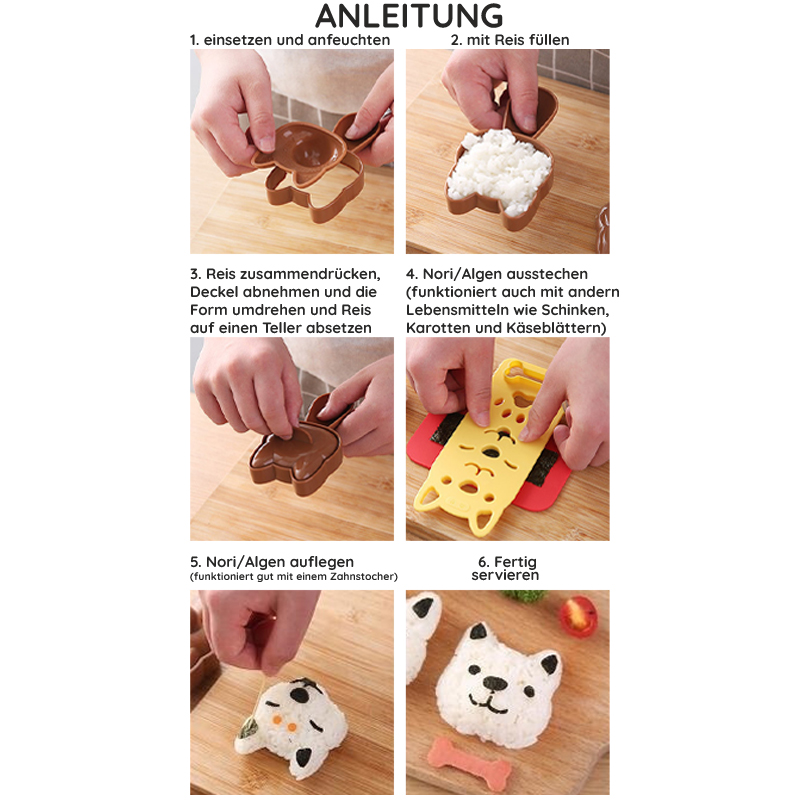 ANLEITUNG

1. einsetzen und anfeuchten

2. mit Reis füllen

3. Reis zusammendrücken, Deckel abnehmen und die Form umdrehen und Reis auf einen Teller absetzen

4. Nori/Algen ausstechen (funktioniert auch mit andern Lebensmitteln wie Schinken, Karotten und Käseblättern)

5. Nori/Algen auflegen (funktioniert gut mit einem Zahnstocher)

6. Fertig servieren